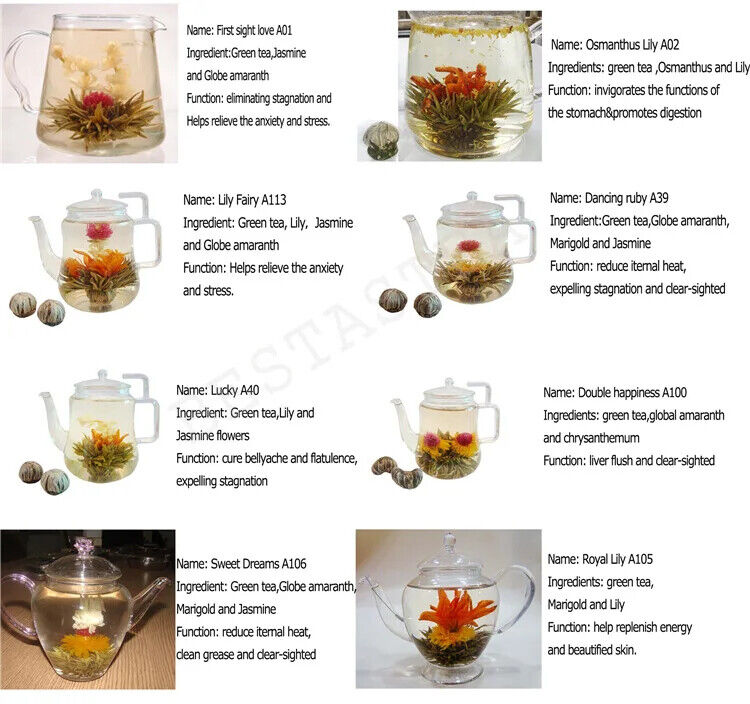 Name: First sight love A01
Ingredient:Green tea,Jasmine and Globe amaranth
Function: eliminating stagnation and Helps relieve the anxiety and stress.

Name: Osmanthus Lily A02
Ingredients: green tea ,Osmanthus and Lily
Function: invigorates the functions of the stomach&promotes digestion

Name: Lily Fairy A113
Ingredient: Green tea, Lily, Jasmine and Globe amaranth
Function: Helps relieve the anxiety and stress.

Name: Dancing ruby A39
Ingredient:Green tea,Globe amaranth, Marigold and Jasmine
Function: reduce iternal heat, expelling stagnation and clear-sighted

BESTASTE

Name: Lucky A40
Ingredient: Green tea,Lily and Jasmine flowers
Function: cure bellyache and flatulence, expelling stagnation

Name: Double happiness A100
Ingredients: green tea,global amaranth and chrysanthemum
Function: liver flush and clear-sighted

Name: Sweet Dreams A106
Ingredient: Green tea,Globe amaranth, Marigold and Jasmine
Function: reduce iternal heat, clean grease and clear-sighted

Name: Royal Lily A105
Ingredients: green tea, Marigold and Lily
Function: help replenish energy and beautified skin.