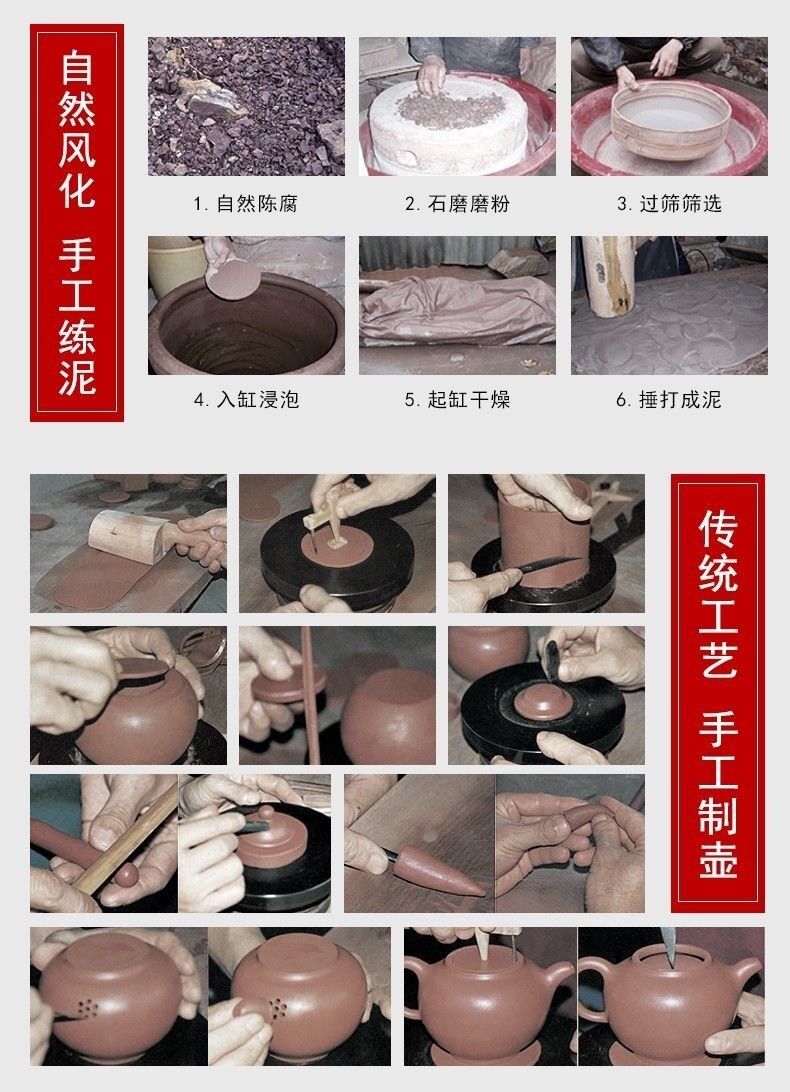 自然风化 手工练泥

1. 自然陈腐

2. 石磨磨粉

3. 过筛筛选

4. 入缸浸泡

5. 起缸干燥

6. 捶打成泥

传统工艺 手工制壶