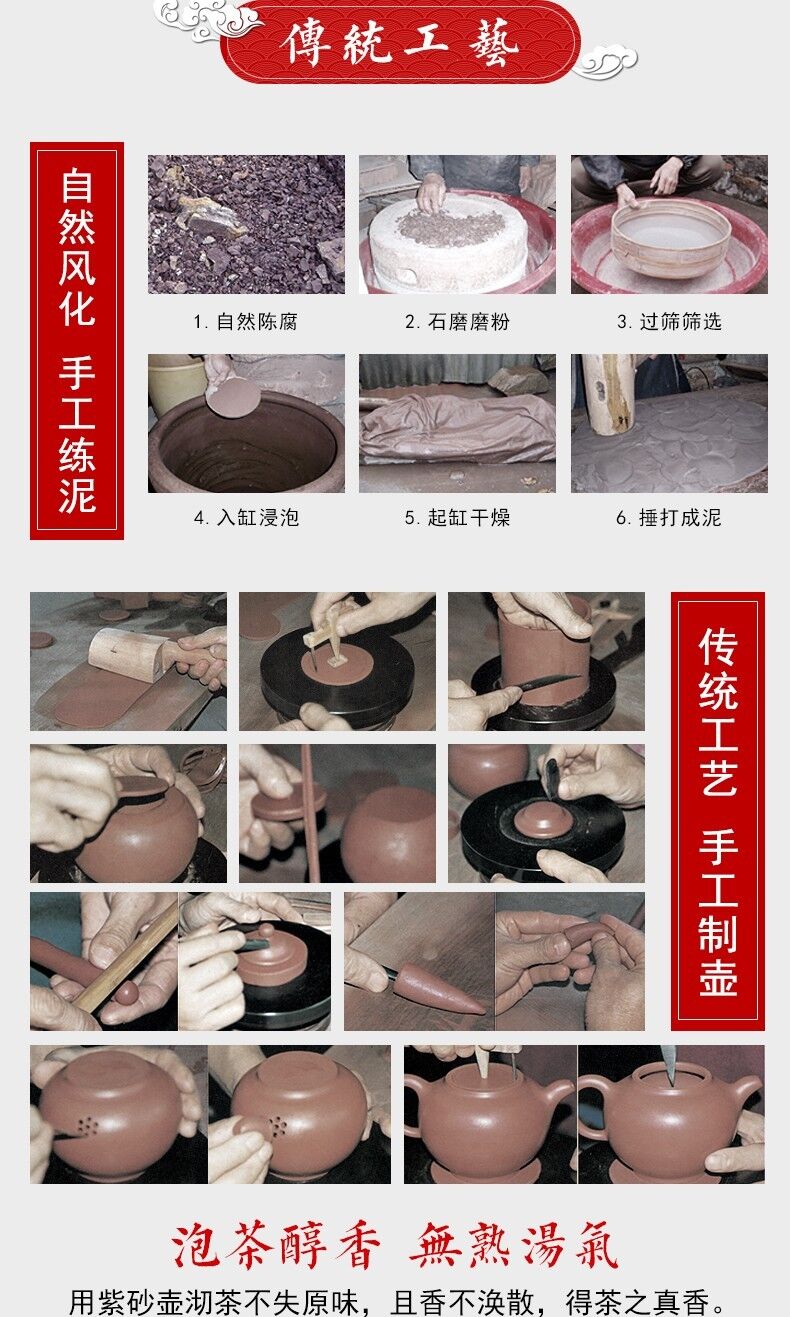 傳統工藝

自然风化 手工练泥

1. 自然陈腐

2. 石磨磨粉

3. 过筛筛选

4. 入缸浸泡

5. 起缸干燥

6. 捶打成泥

传统工艺 手工制壶

泡茶醇香 無熟湯氣

用紫砂壶沏茶不失原味，且香不涣散，得茶之真香。