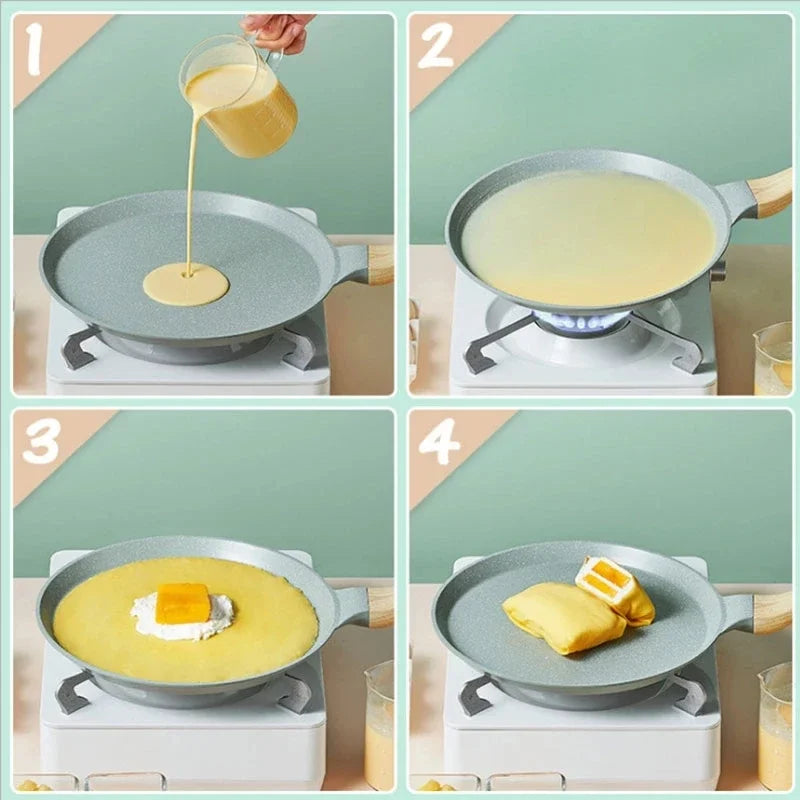 1

2

3

4