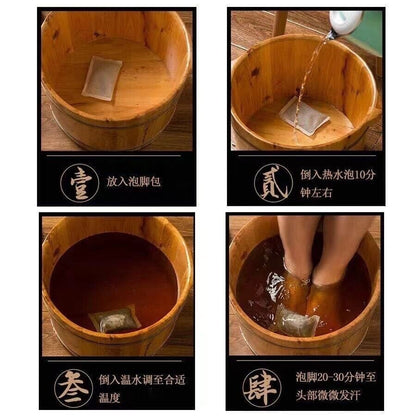 壹 放入泡脚包

贰 倒入热水泡10分钟左右

叁 倒入温水调至合适温度

肆 泡脚20-30分钟至头部微微发汗