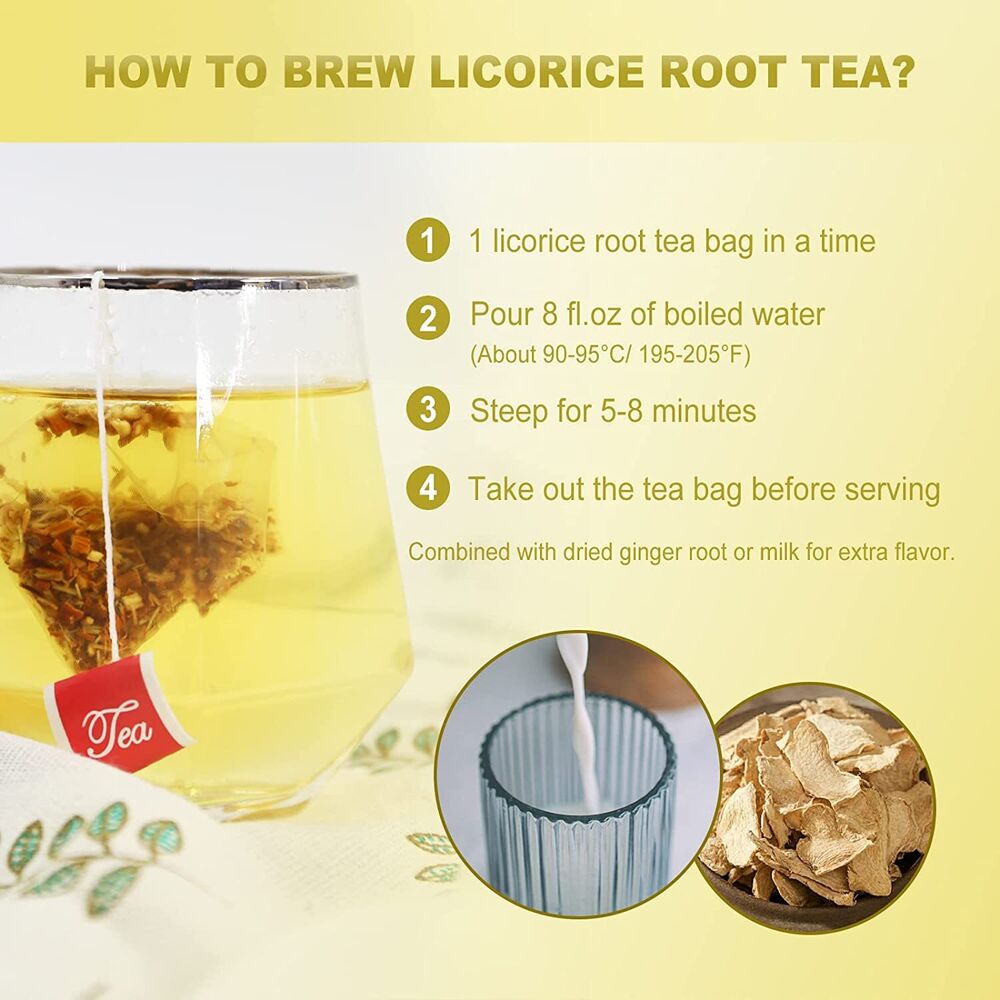 HOW TO BREW LICORICE ROOT TEA?

1 1 licorice root tea bag in a time

2 Pour 8 fl.oz of boiled water
(About 90-95°C/ 195-205°F)

3 Steep for 5-8 minutes

4 Take out the tea bag before serving

Combined with dried ginger root or milk for extra flavor.

Tea