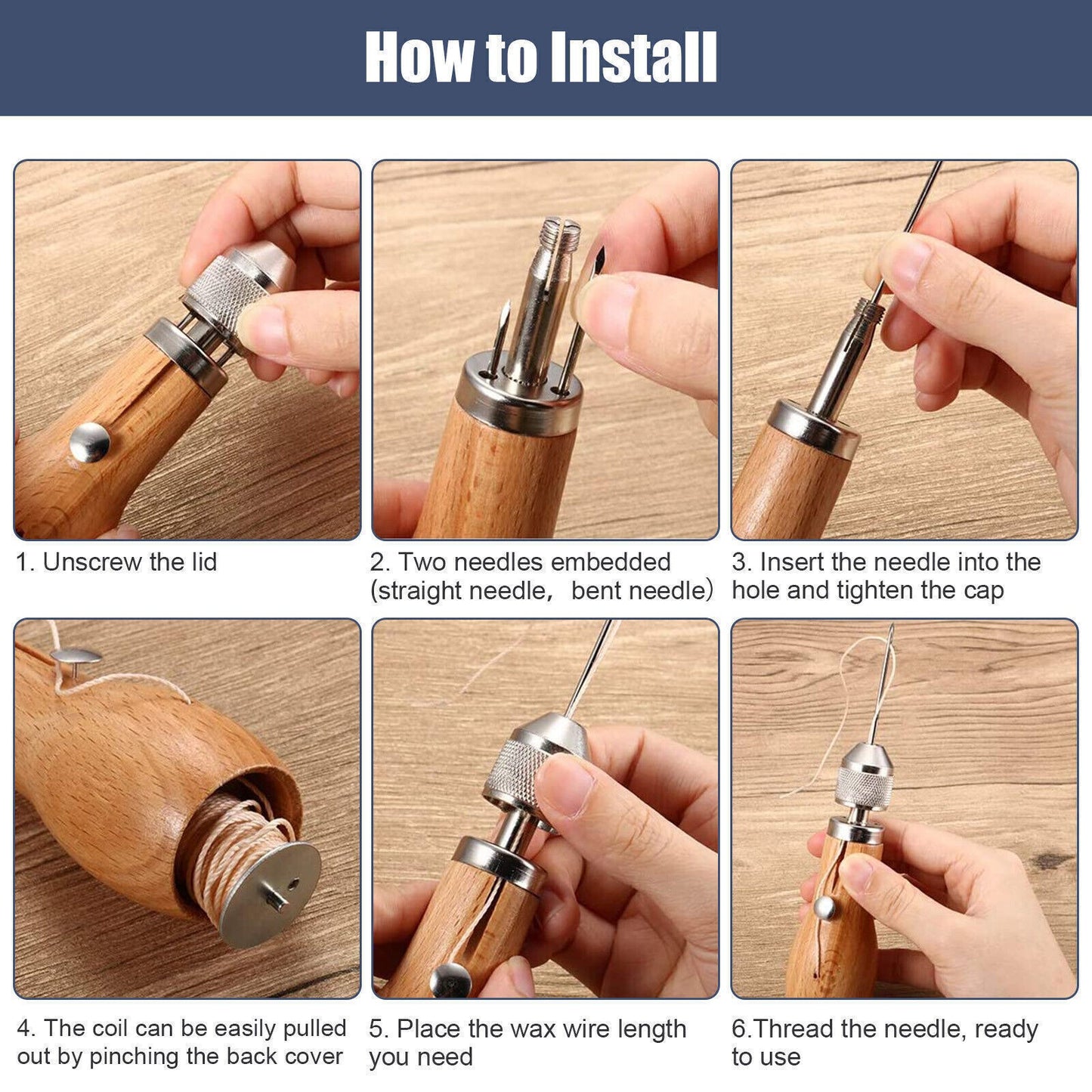 How to Install

1. Unscrew the lid

2. Two needles embedded (straight needle， bent needle)

3. Insert the needle into the hole and tighten the cap

4. The coil can be easily pulled out by pinching the back cover

5. Place the wax wire length you need

6.Thread the needle, ready to use