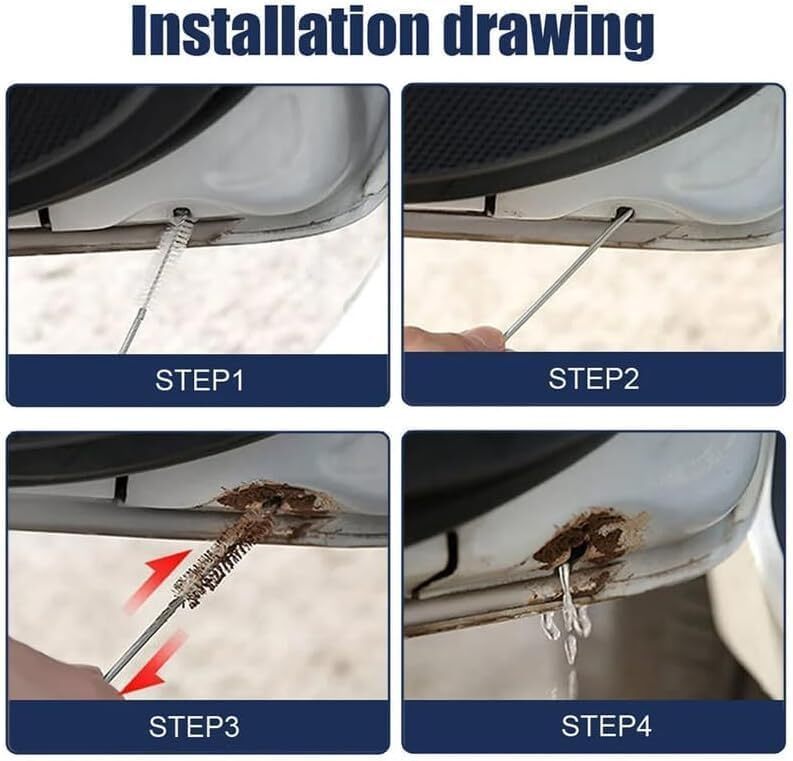 Installation drawing

STEP1

STEP2

STEP3

STEP4