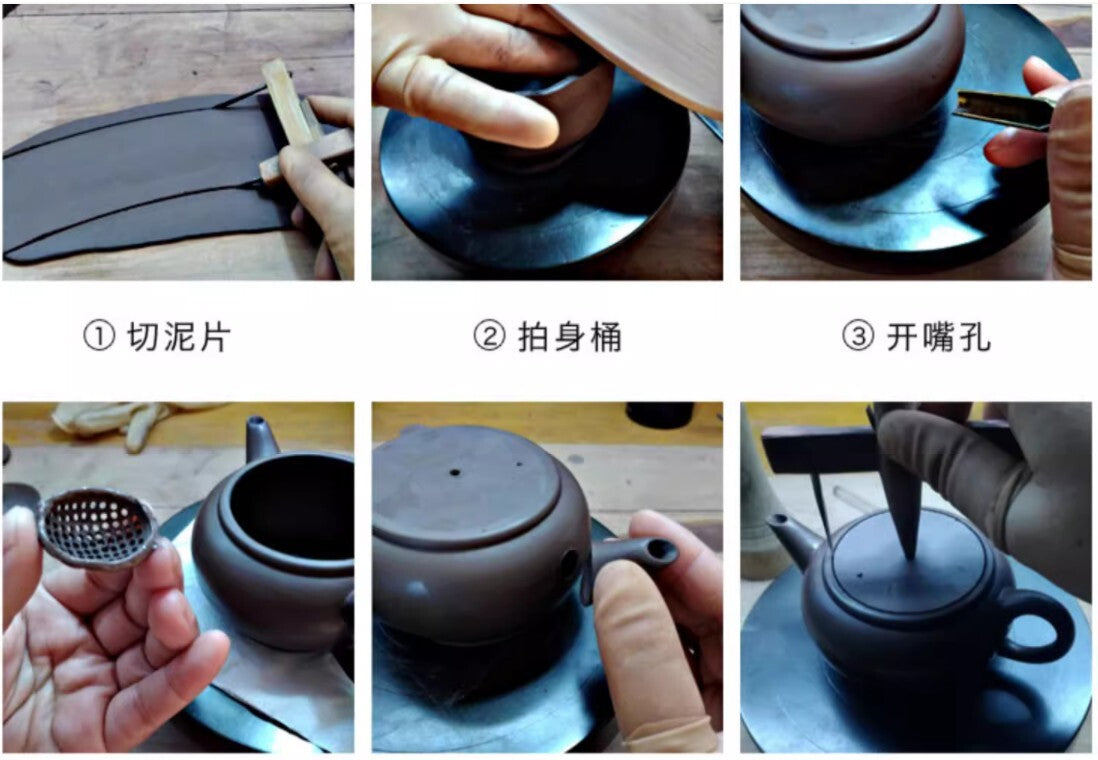 ① 切泥片

② 拍身桶

③ 开嘴孔