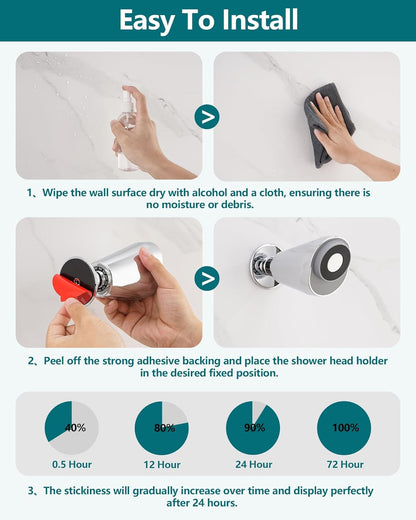 Easy To Install

>

1、Wipe the wall surface dry with alcohol and a cloth, ensuring there is no moisture or debris.

>

2、Peel off the strong adhesive backing and place the shower head holder in the desired fixed position.

40%
0.5 Hour

80%
12 Hour

90%
24 Hour

100%
72 Hour

3、The stickiness will gradually increase over time and display perfectly after 24 hours.